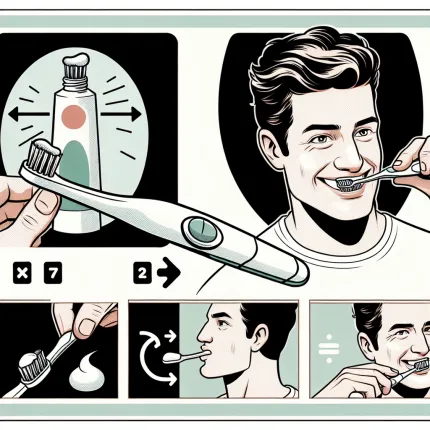 × 7

2